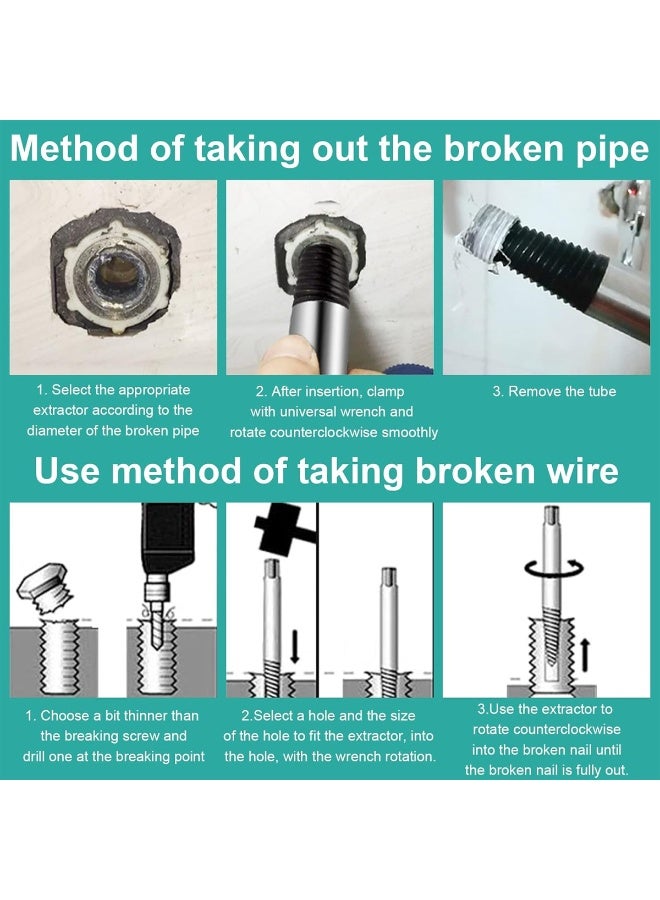 Method of taking out the broken pipe

1. Select the appropriate extractor according to the diameter of the broken pipe

2. After insertion, clamp with universal wrench and rotate counterclockwise smoothly

3. Remove the tube

Use method of taking broken wire

1. Choose a bit thinner than the breaking screw and drill one at the breaking point

2.Select a hole and the size of the hole to fit the extractor, into the hole, with the wrench rotation.

3.Use the extractor to rotate counterclockwise into the broken nail until the broken nail is fully out.